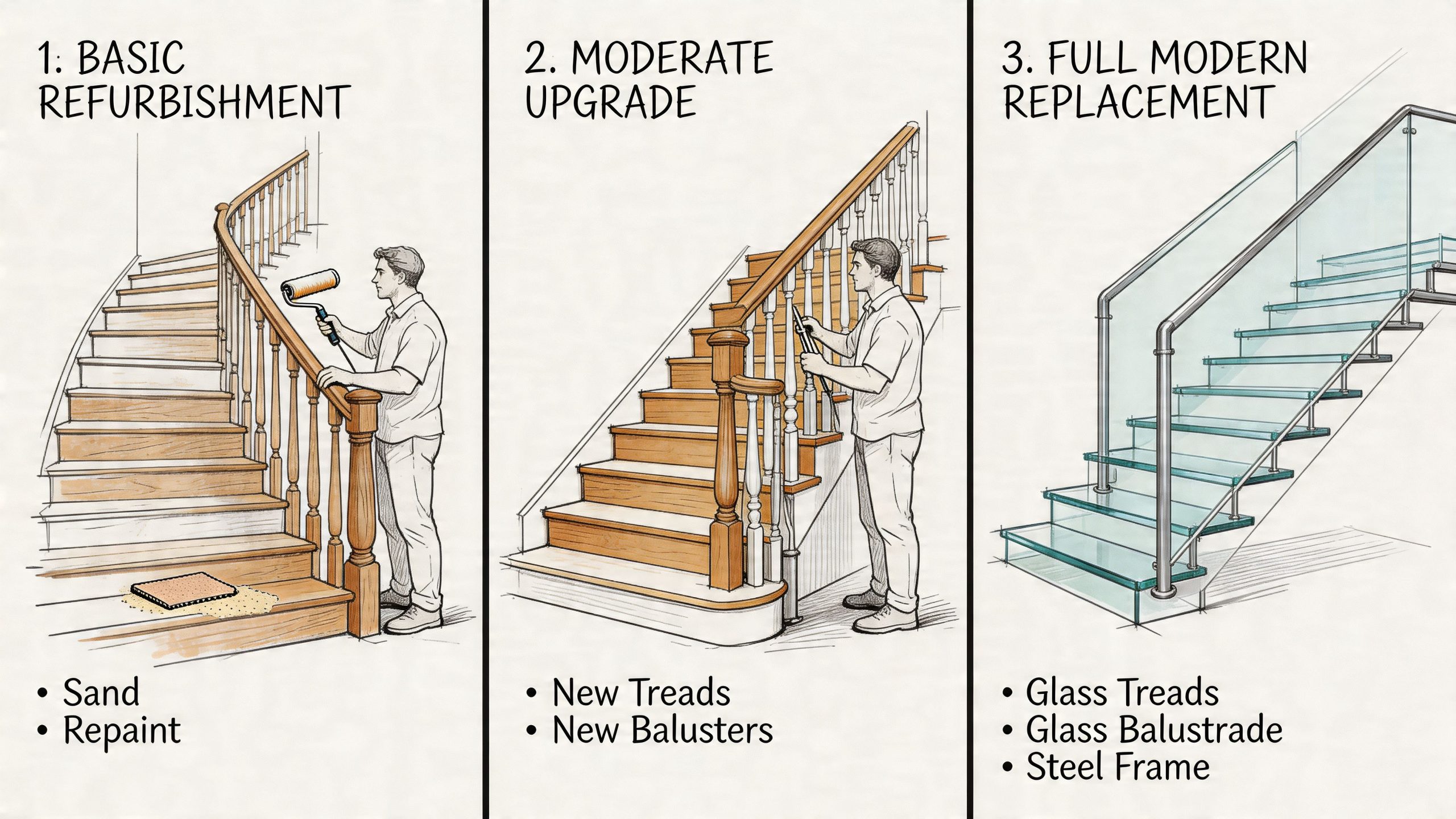 1: BASIC
REFURBISHMENT

• Sand
• Repaint

2. MODERATE
UPGRADE

• New Treads
• New Balusters

3. FULL MODERN
REPLACEMENT

• Glass Treads
• Glass Balustrade
• Steel Frame